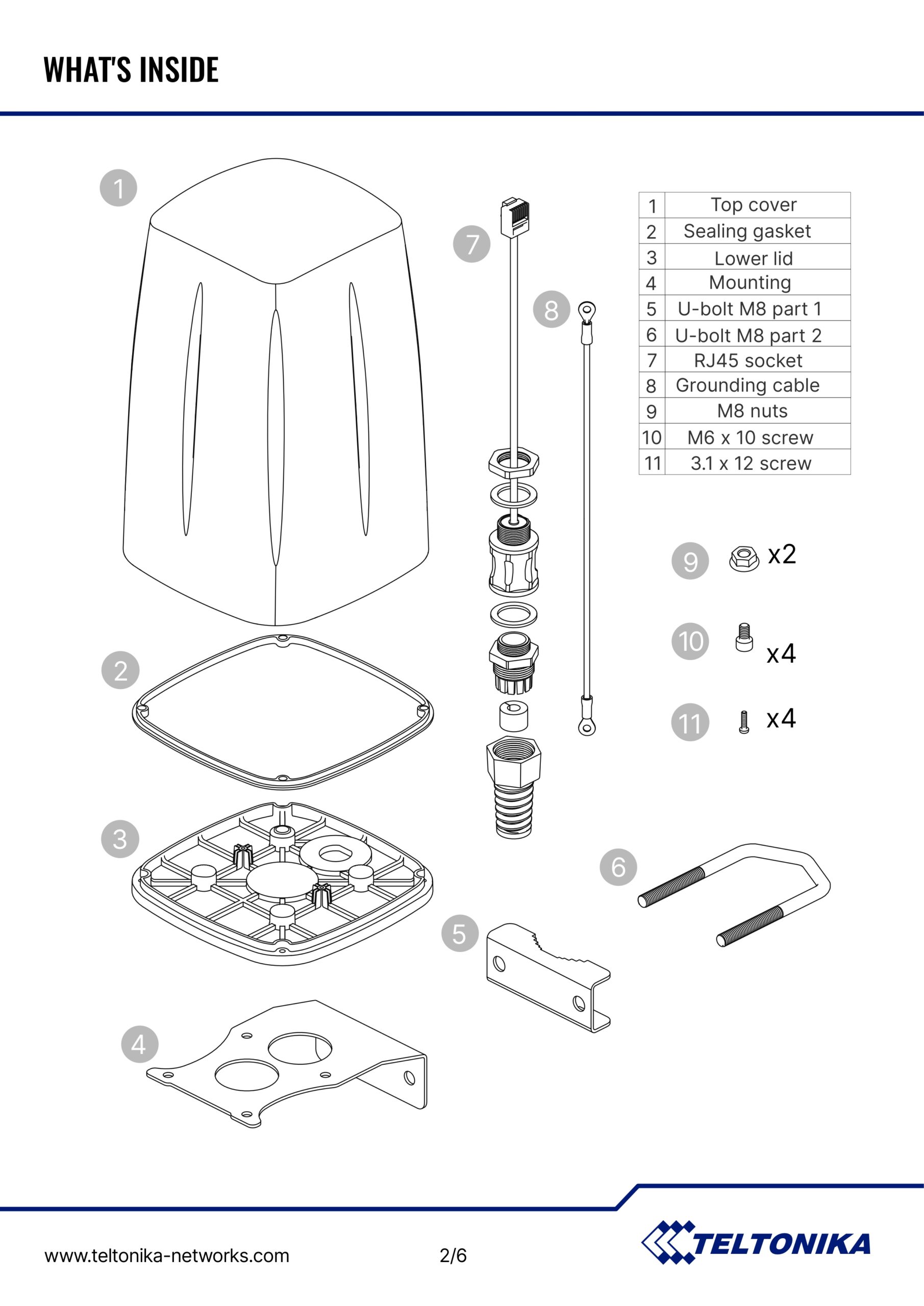 WHAT'S INSIDE

1

7

8

| 1 | Top cover |
|---|---|
| 2 | Sealing gasket |
| 3 | Lower lid |
| 4 | Mounting |
| 5 | U-bolt M8 part 1 |
| 6 | U-bolt M8 part 2 |
| 7 | RJ45 socket |
| 8 | Grounding cable |
| 9 | M8 nuts |
| 10 | M6 x 10 screw |
| 11 | 3.1 x 12 screw |

9 x2

10 x4

11 x4

2

3

6

5

4

www.teltonika-networks.com

2/6

TELTONIKA