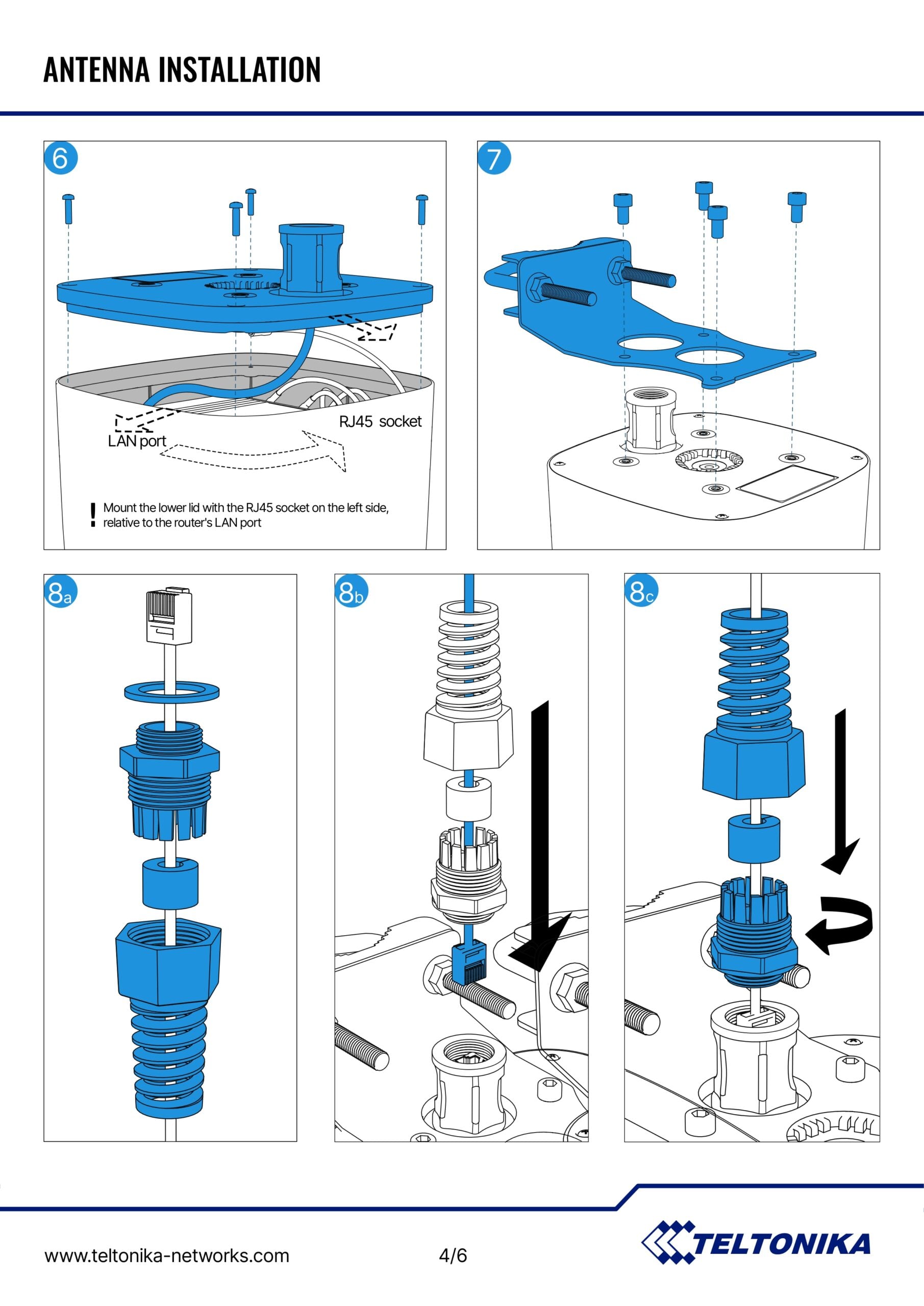 ANTENNA INSTALLATION

6

RJ45 socket

LAN port

! Mount the lower lid with the RJ45 socket on the left side, relative to the router's LAN port

7

8a

8b

8c

www.teltonika-networks.com

4/6

TELTONIKA