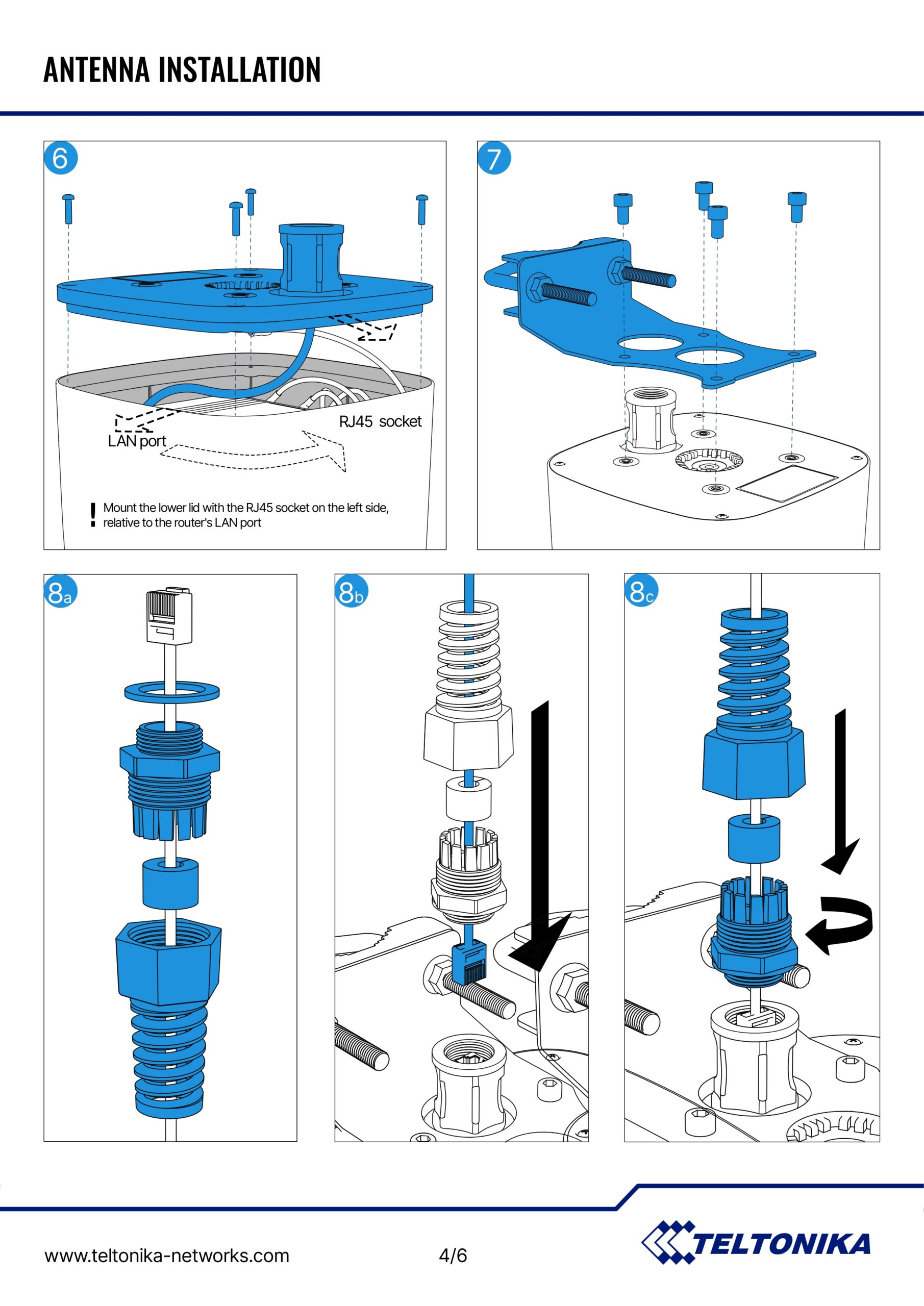 ANTENNA INSTALLATION

6

RJ45 socket

LAN port

! Mount the lower lid with the RJ45 socket on the left side, relative to the router's LAN port

7

8a

8b

8c

www.teltonika-networks.com

4/6

TELTONIKA