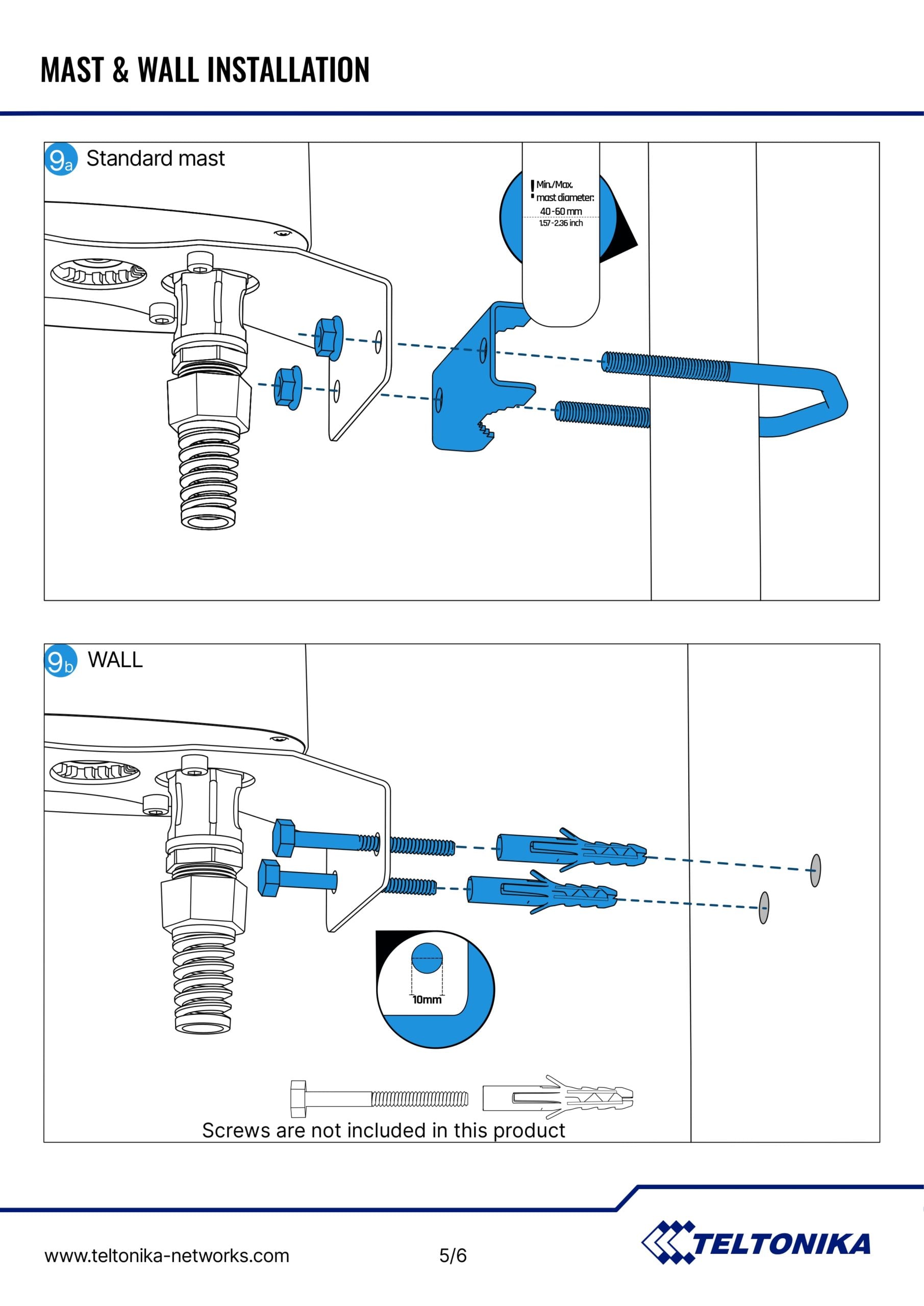 MAST & WALL INSTALLATION

9a Standard mast

! Min./Max. mast diameter: 40-60 mm 1.57-2.36 inch

9b WALL

10mm

Screws are not included in this product

www.teltonika-networks.com

5/6

TELTONIKA