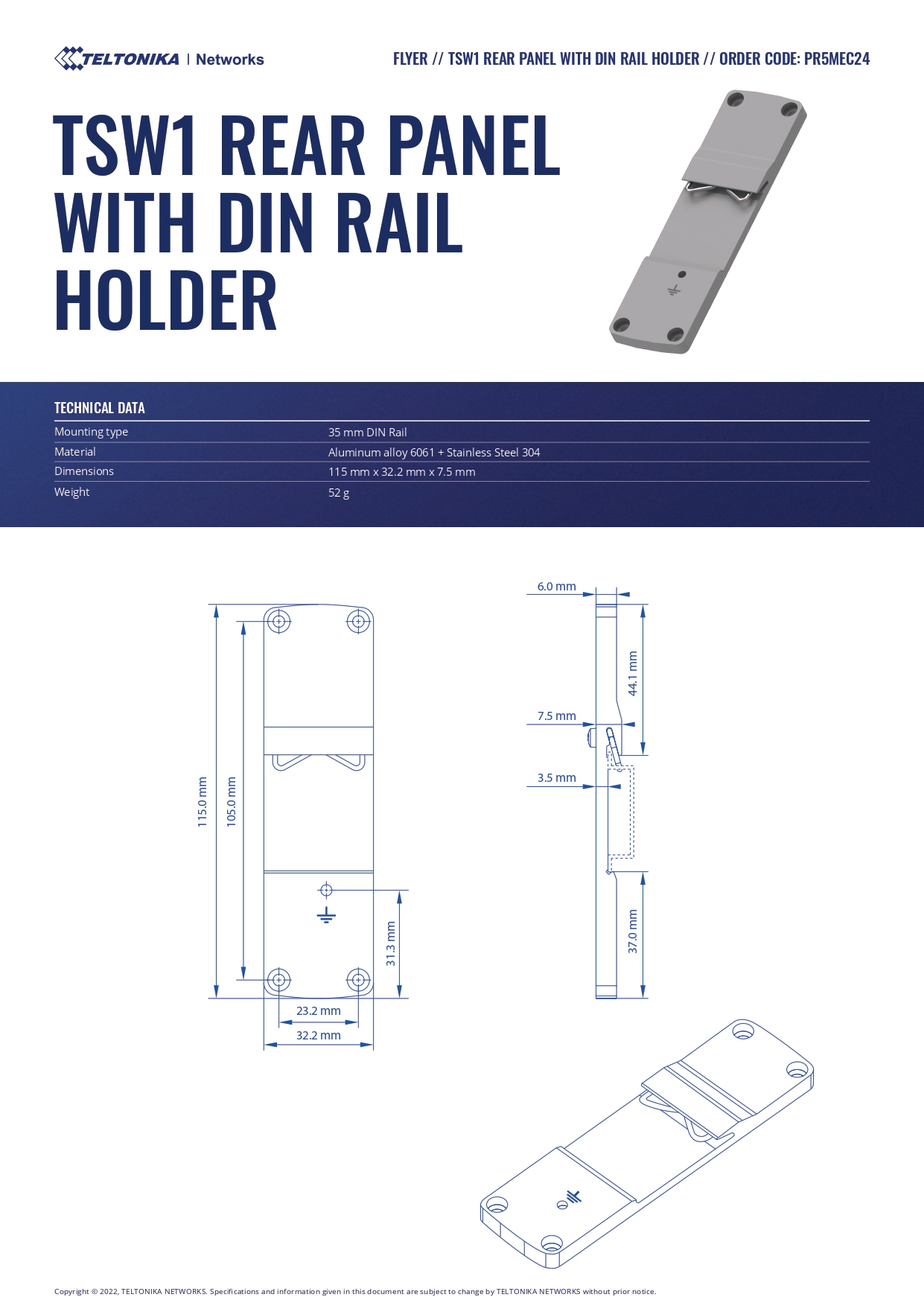 TELTONIKA | Networks

FLYER // TSW1 REAR PANEL WITH DIN RAIL HOLDER // ORDER CODE: PR5MEC24

TSW1 REAR PANEL WITH DIN RAIL HOLDER

TECHNICAL DATA

| Mounting type | 35 mm DIN Rail |
|---|---|
| Material | Aluminum alloy 6061 + Stainless Steel 304 |
| Dimensions | 115 mm x 32.2 mm x 7.5 mm |
| Weight | 52 g |

115.0 mm
105.0 mm
31.3 mm
23.2 mm
32.2 mm

6.0 mm
44.1 mm
7.5 mm
3.5 mm
37.0 mm

Copyright © 2022, TELTONIKA NETWORKS. Specifications and information given in this document are subject to change by TELTONIKA NETWORKS without prior notice.