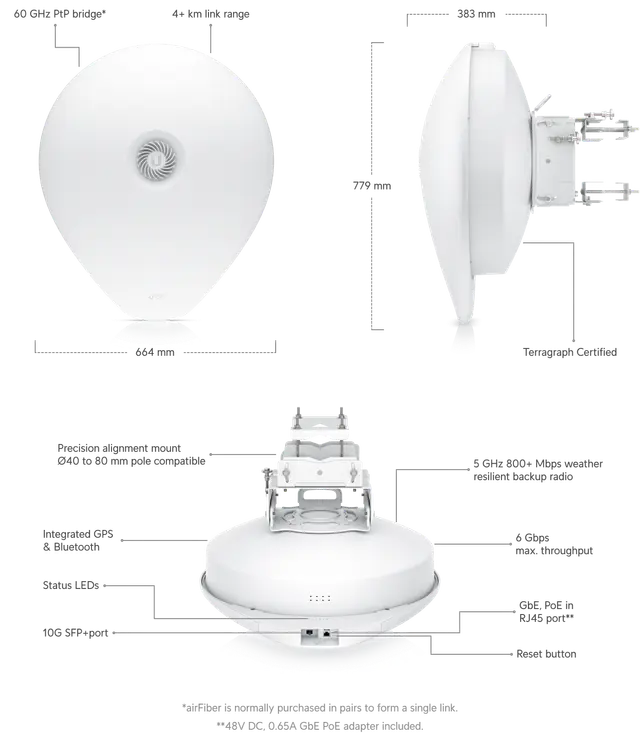 60 GHz PtP bridge*

4+ km link range

383 mm

779 mm

664 mm

Terragraph Certified

Precision alignment mount
Ø40 to 80 mm pole compatible

5 GHz 800+ Mbps weather resilient backup radio

Integrated GPS & Bluetooth

6 Gbps max. throughput

Status LEDs

GbE, PoE in RJ45 port**

10G SFP+port

Reset button

*airFiber is normally purchased in pairs to form a single link.
**48V DC, 0.65A GbE PoE adapter included.