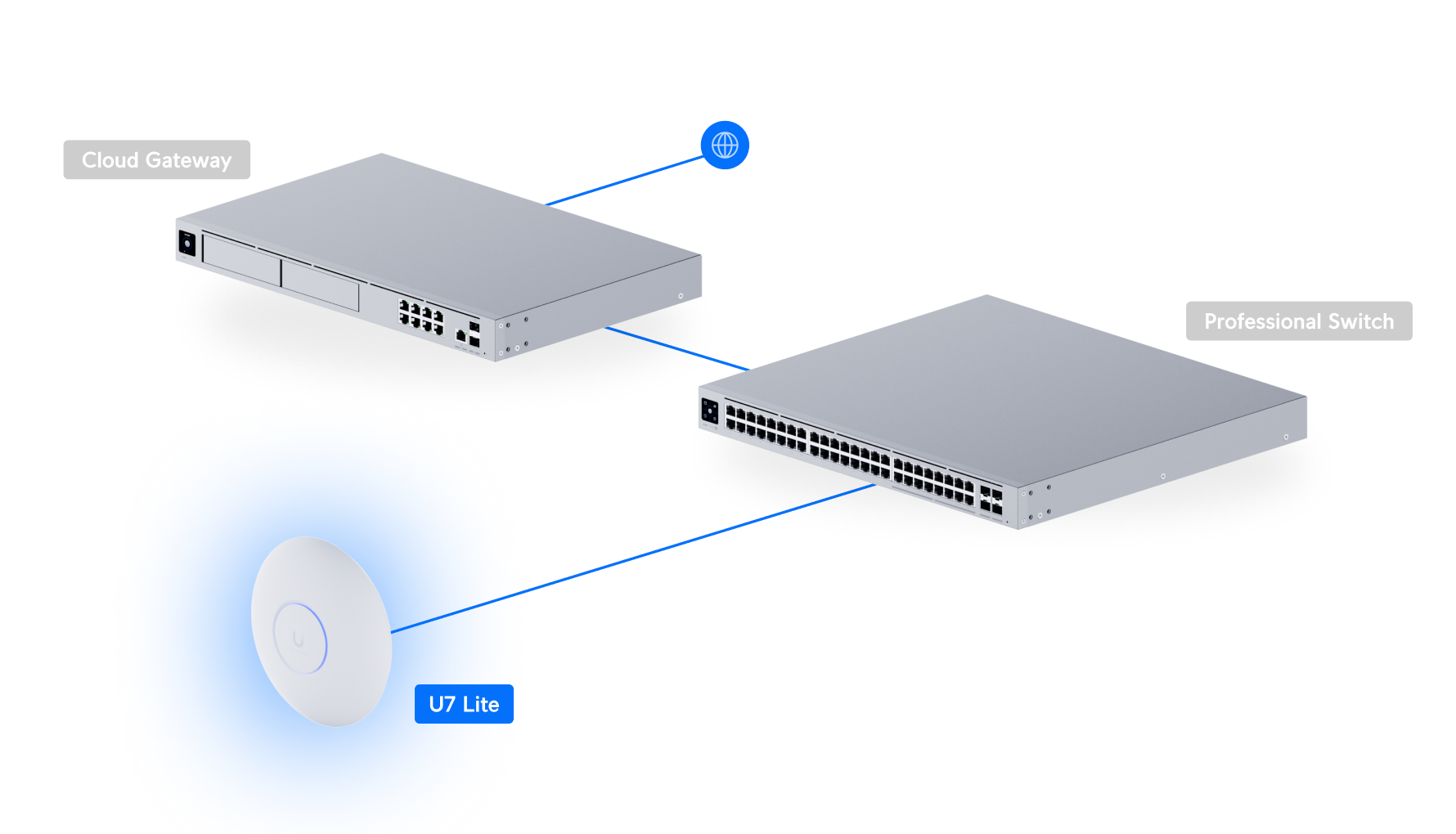 Cloud Gateway

Professional Switch

U7 Lite