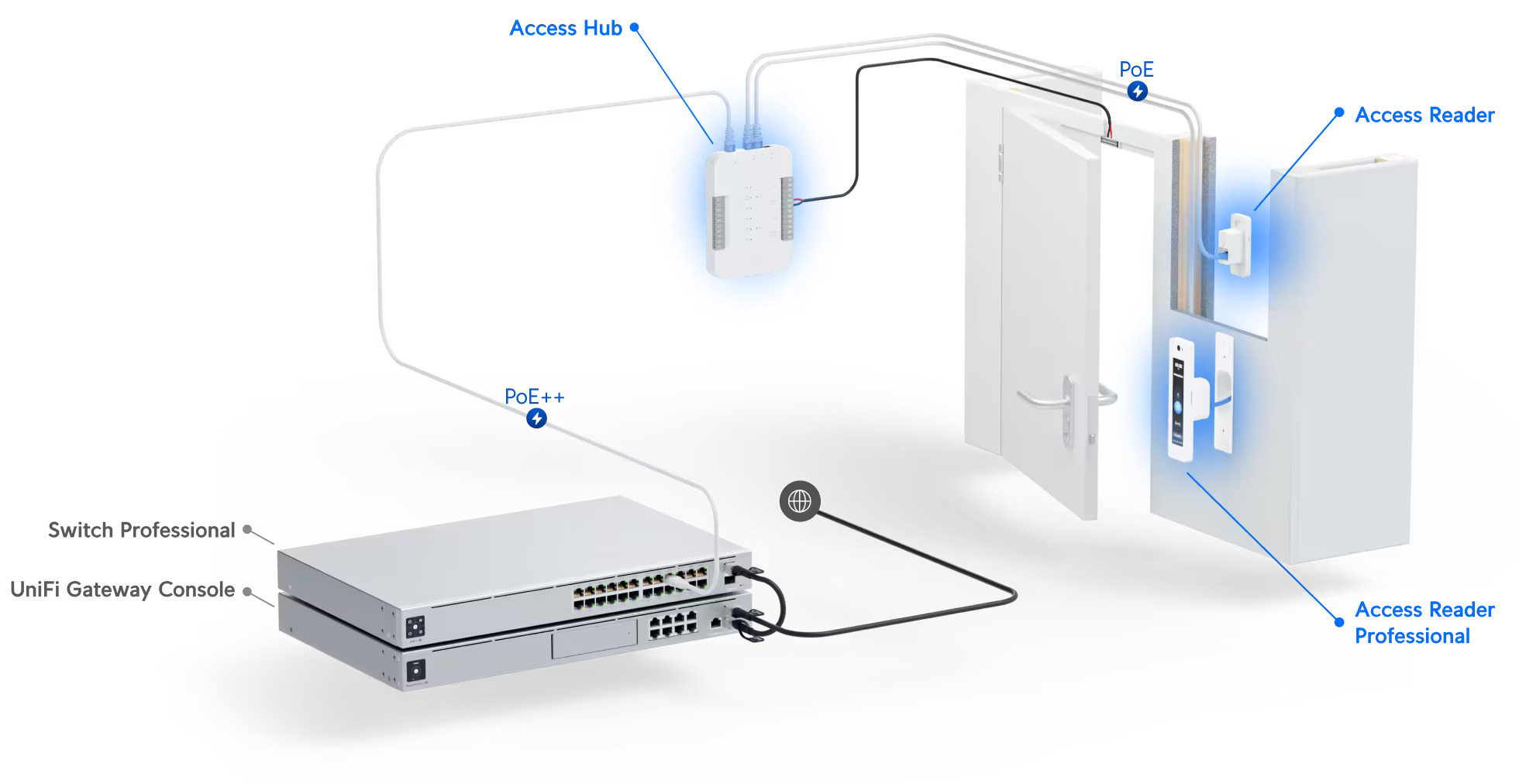 Access Hub

PoE

Access Reader

PoE++

Switch Professional

UniFi Gateway Console

Access Reader Professional