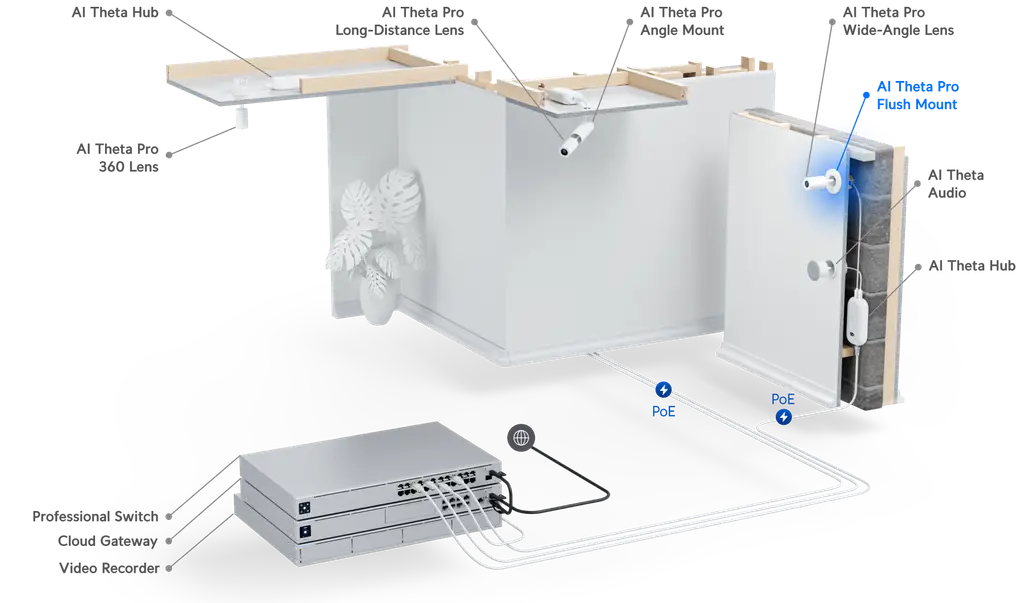 AI Theta Hub

AI Theta Pro
Long-Distance Lens

AI Theta Pro
Angle Mount

AI Theta Pro
Wide-Angle Lens

AI Theta Pro
Flush Mount

AI Theta Pro
360 Lens

AI Theta
Audio

AI Theta Hub

PoE

PoE

Professional Switch

Cloud Gateway

Video Recorder