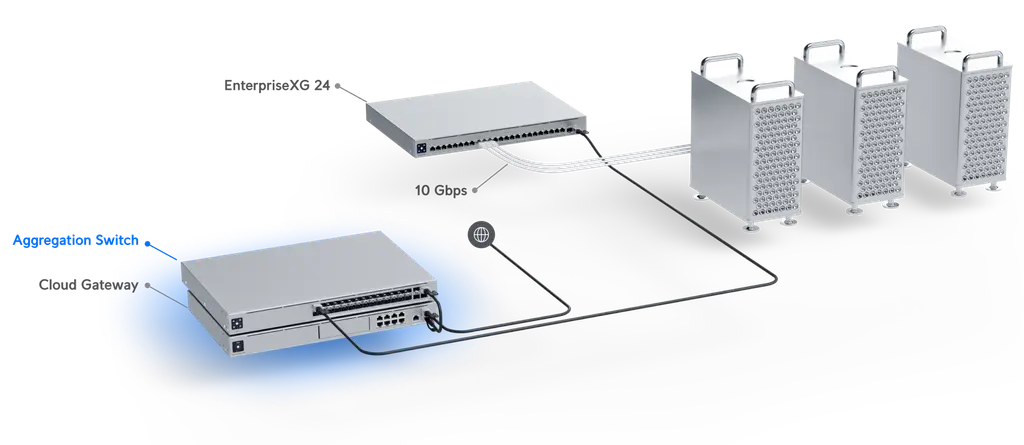 EnterpriseXG 24

10 Gbps

Aggregation Switch

Cloud Gateway