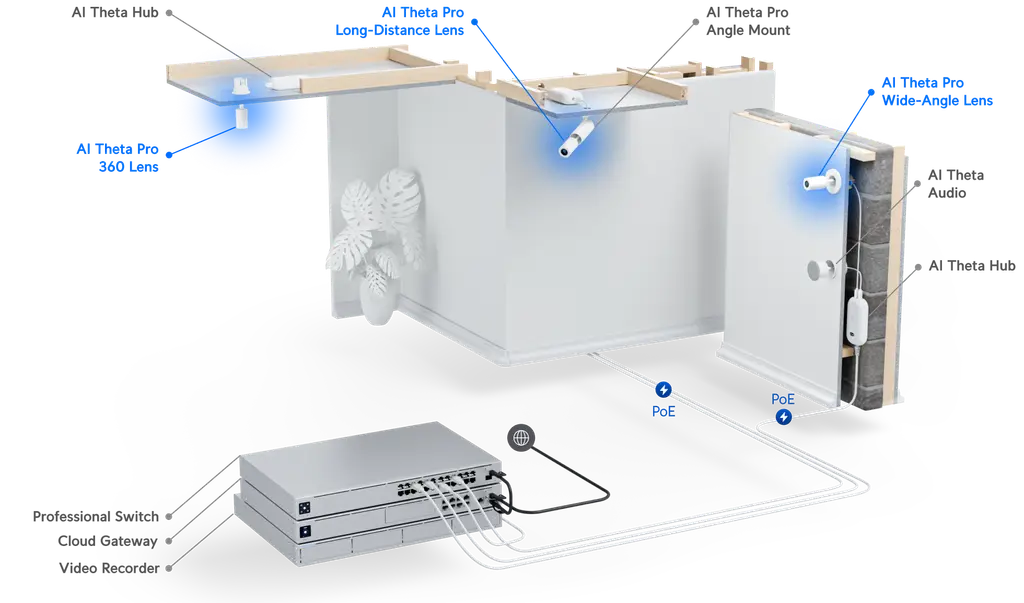 AI Theta Hub

AI Theta Pro
Long-Distance Lens

AI Theta Pro
Angle Mount

AI Theta Pro
Wide-Angle Lens

AI Theta Pro
360 Lens

AI Theta
Audio

AI Theta Hub

PoE

PoE

Professional Switch

Cloud Gateway

Video Recorder