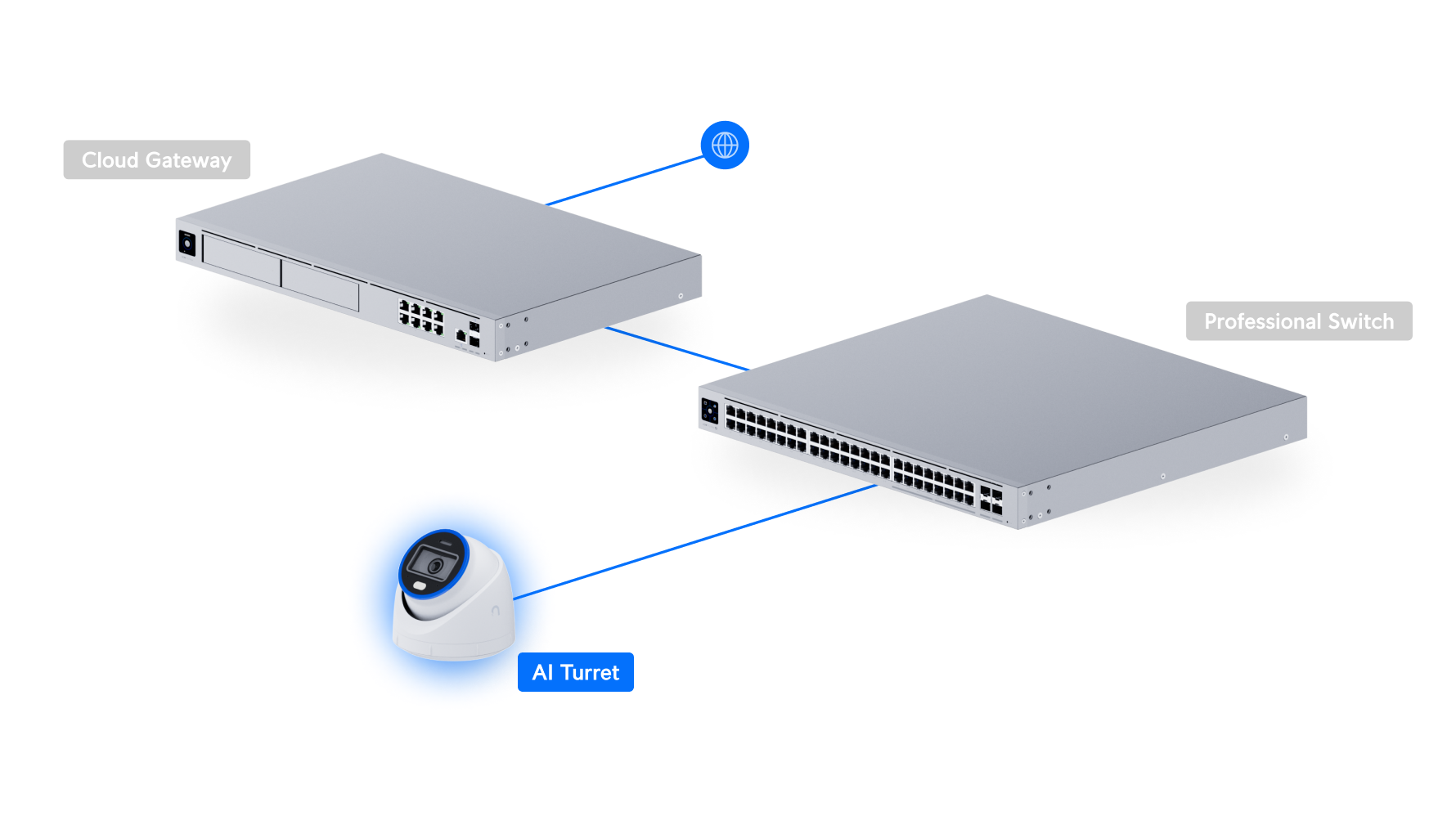 Cloud Gateway

Professional Switch

AI Turret