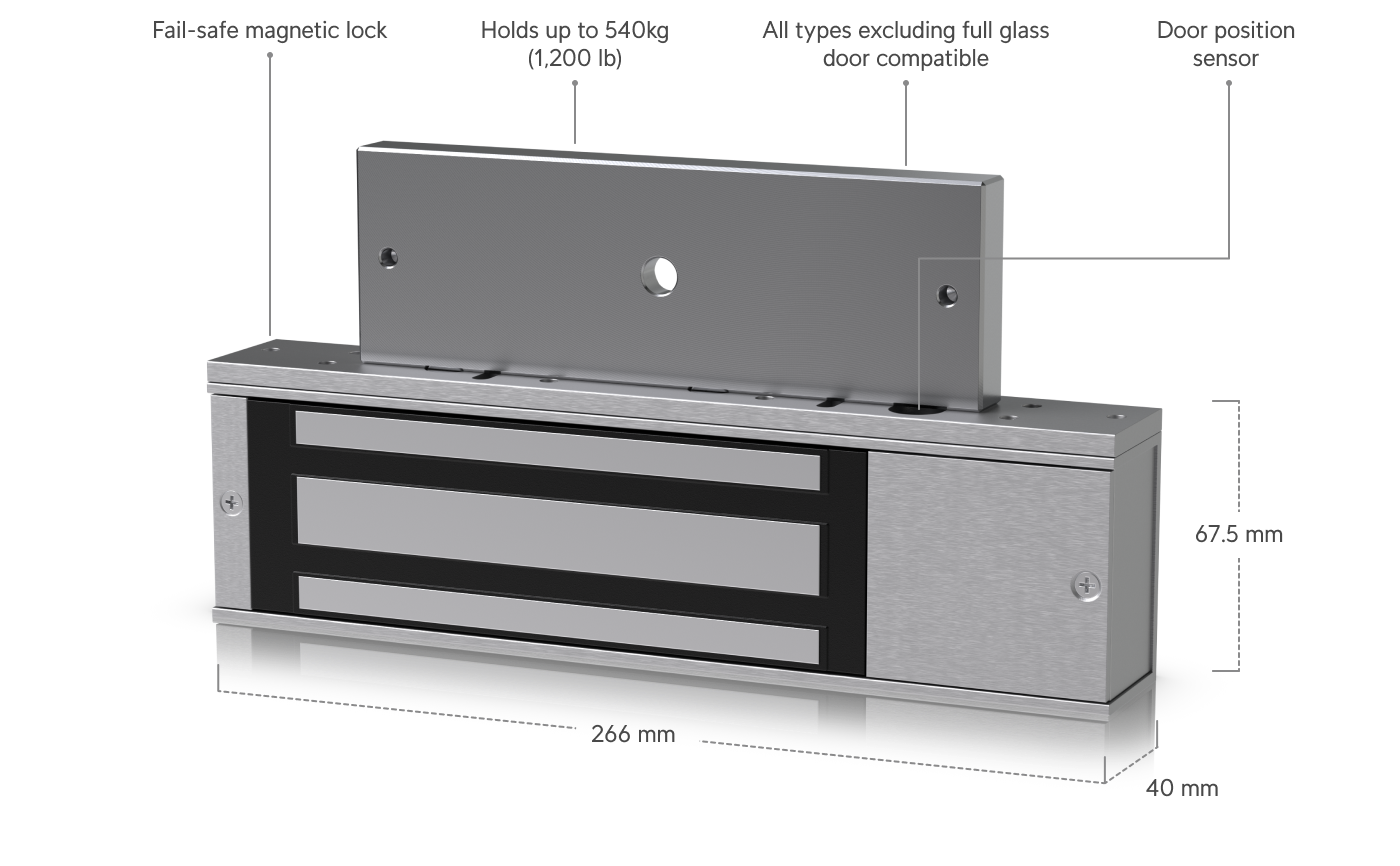 Fail-safe magnetic lock

Holds up to 540kg (1,200 lb)

All types excluding full glass door compatible

Door position sensor

67.5 mm

266 mm

40 mm