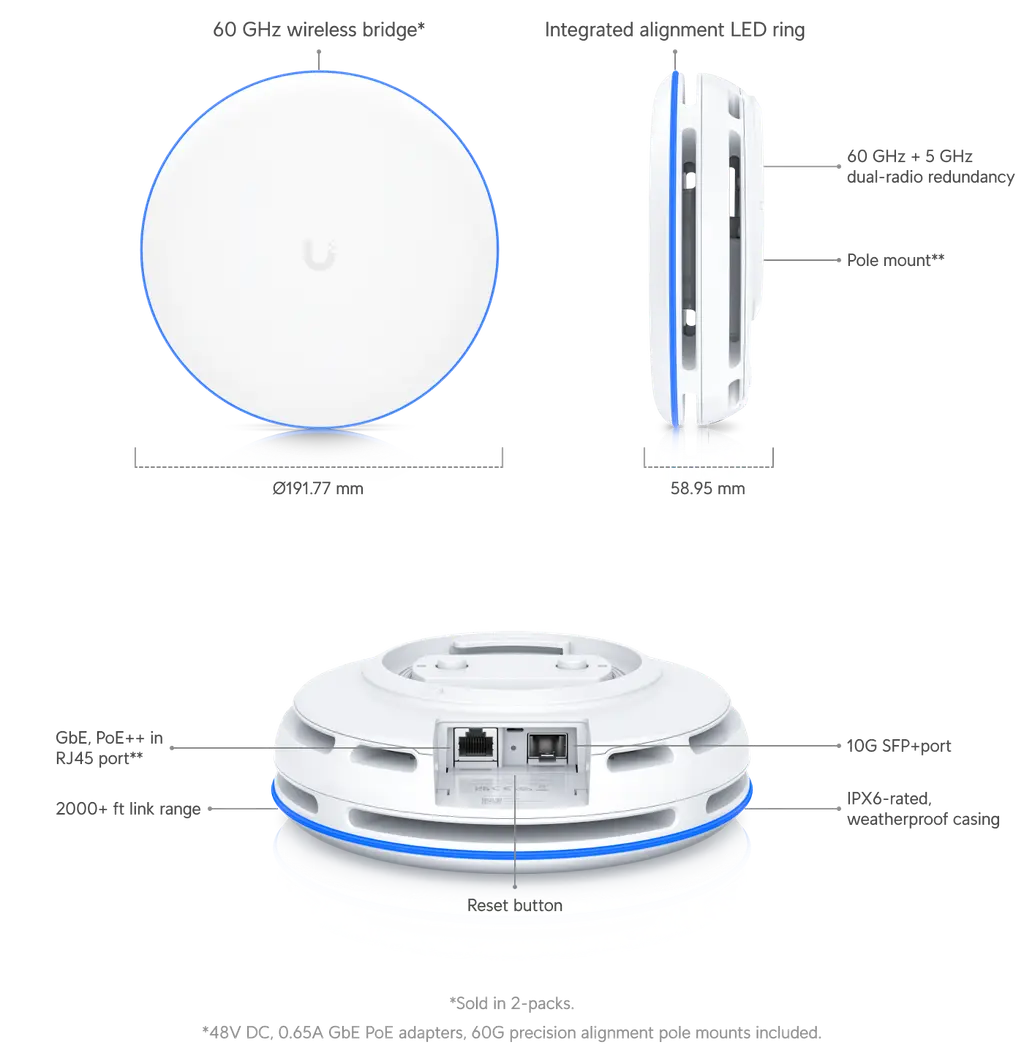 60 GHz wireless bridge*

Integrated alignment LED ring

60 GHz + 5 GHz dual-radio redundancy

Pole mount**

Ø191.77 mm

58.95 mm

GbE, PoE++ in RJ45 port**

2000+ ft link range

10G SFP+port

IPX6-rated, weatherproof casing

Reset button

*Sold in 2-packs.

*48V DC, 0.65A GbE PoE adapters, 60G precision alignment pole mounts included.