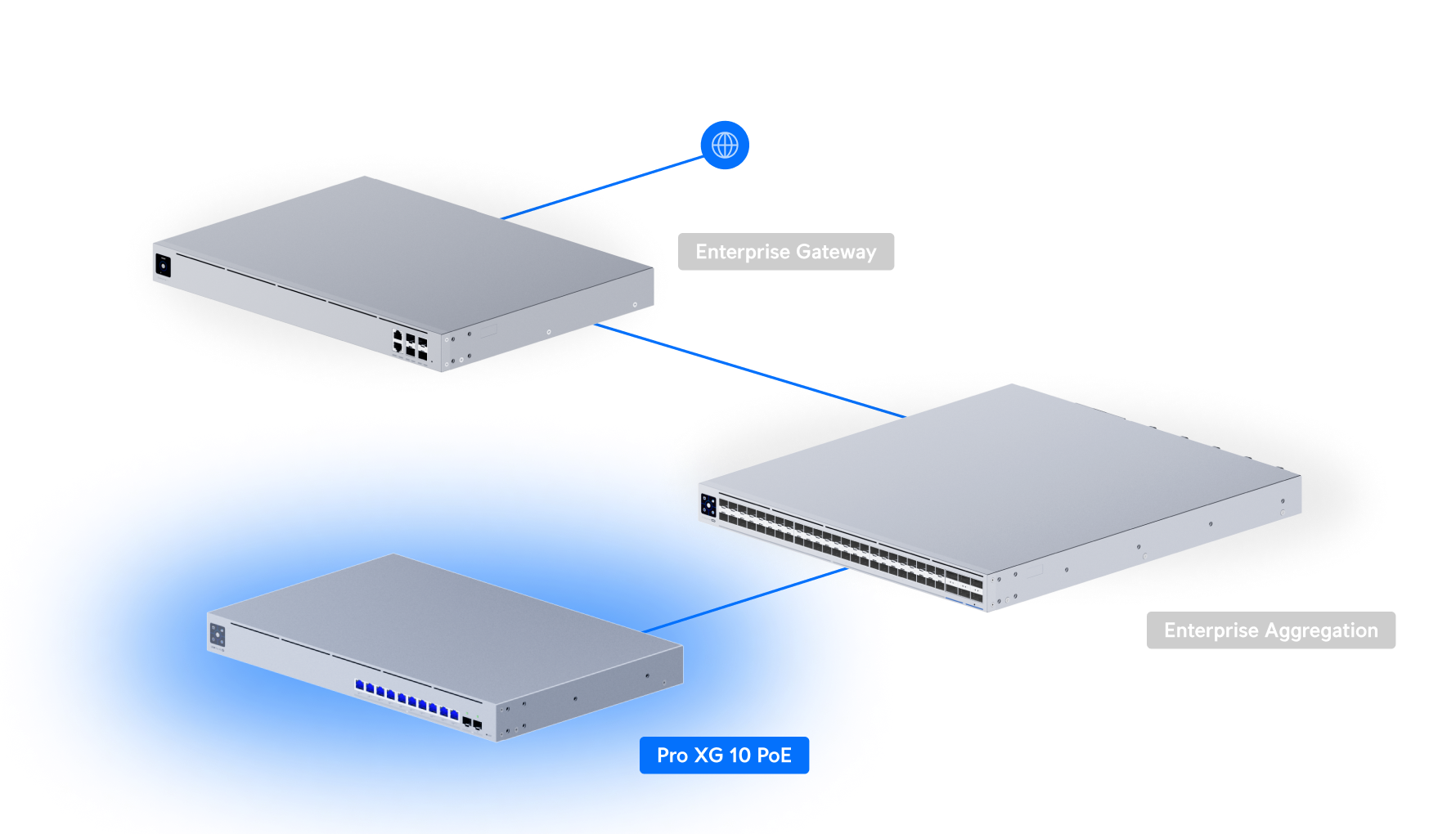 Enterprise Gateway

Enterprise Aggregation

Pro XG 10 PoE