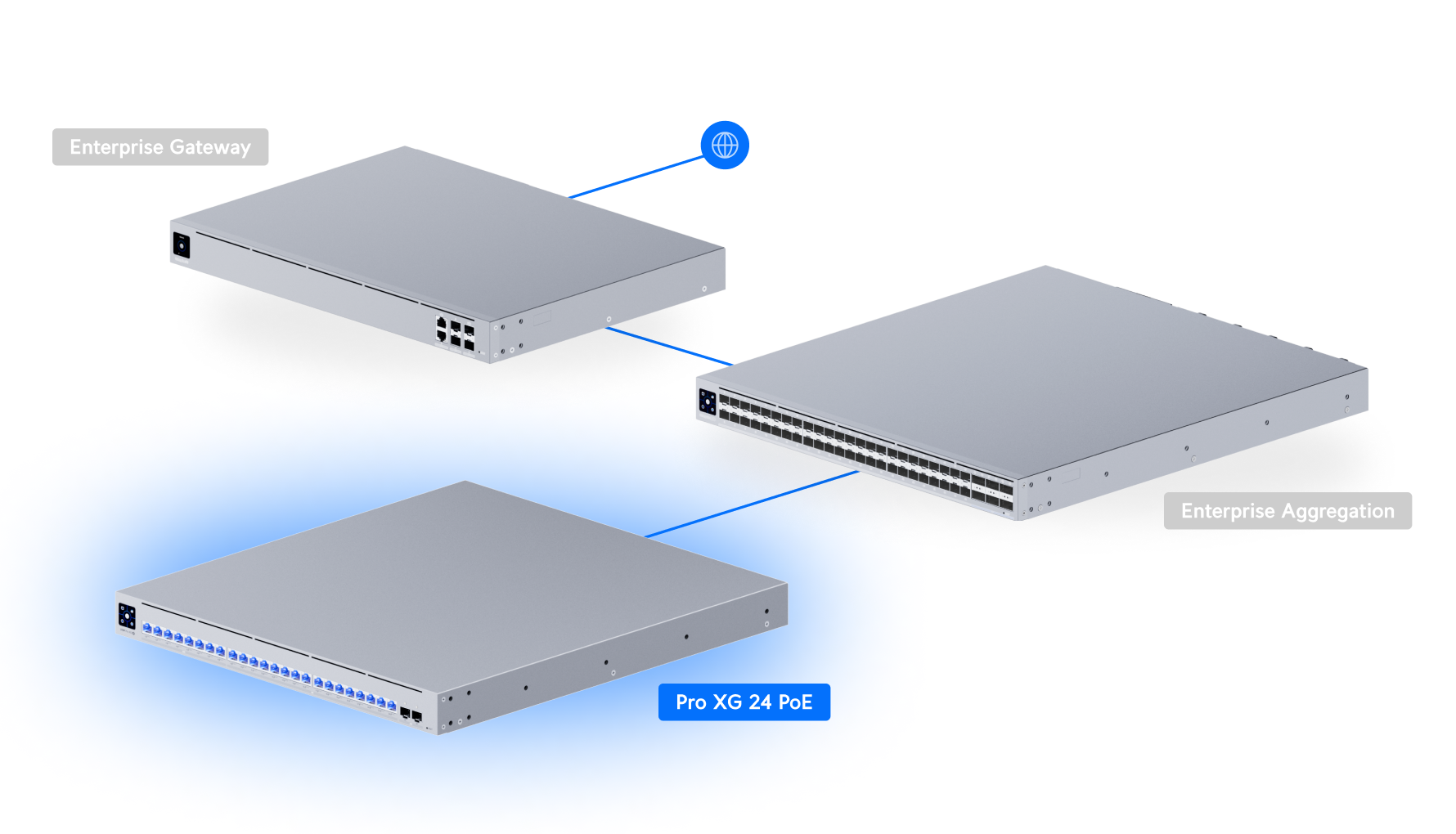 Enterprise Gateway

Enterprise Aggregation

Pro XG 24 PoE