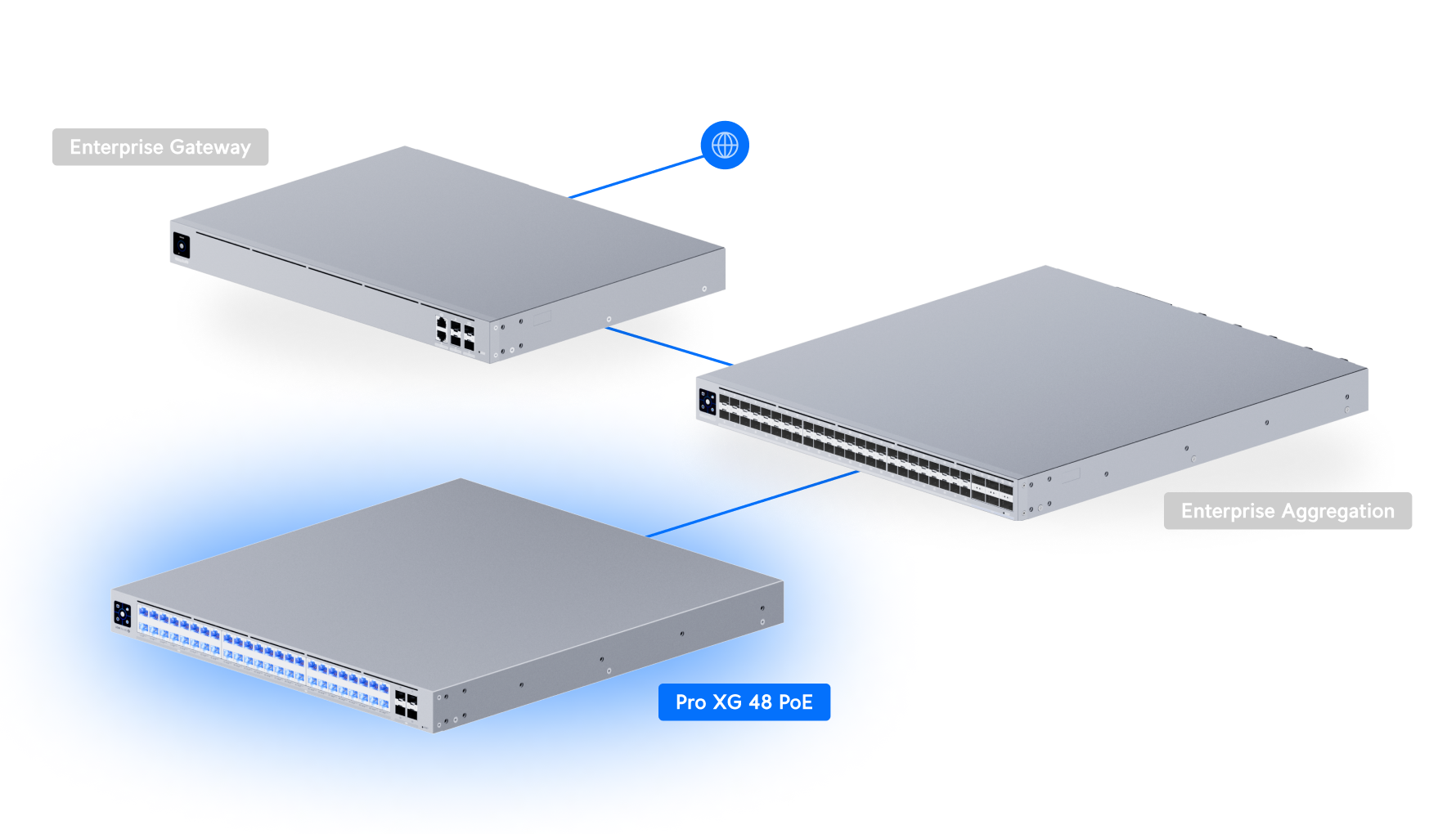 Enterprise Gateway

Enterprise Aggregation

Pro XG 48 PoE