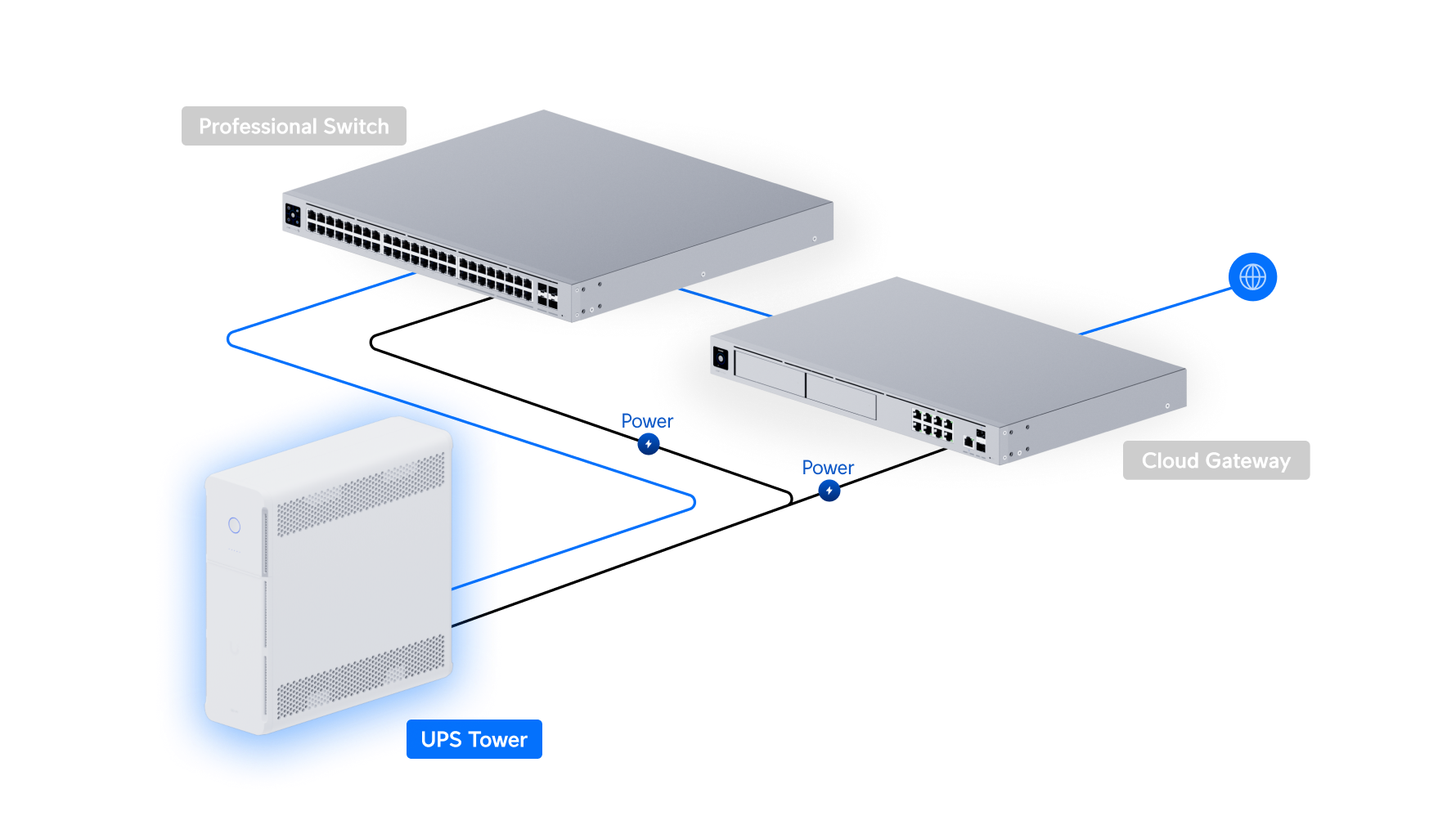 Professional Switch

Power

Power

Cloud Gateway

UPS Tower