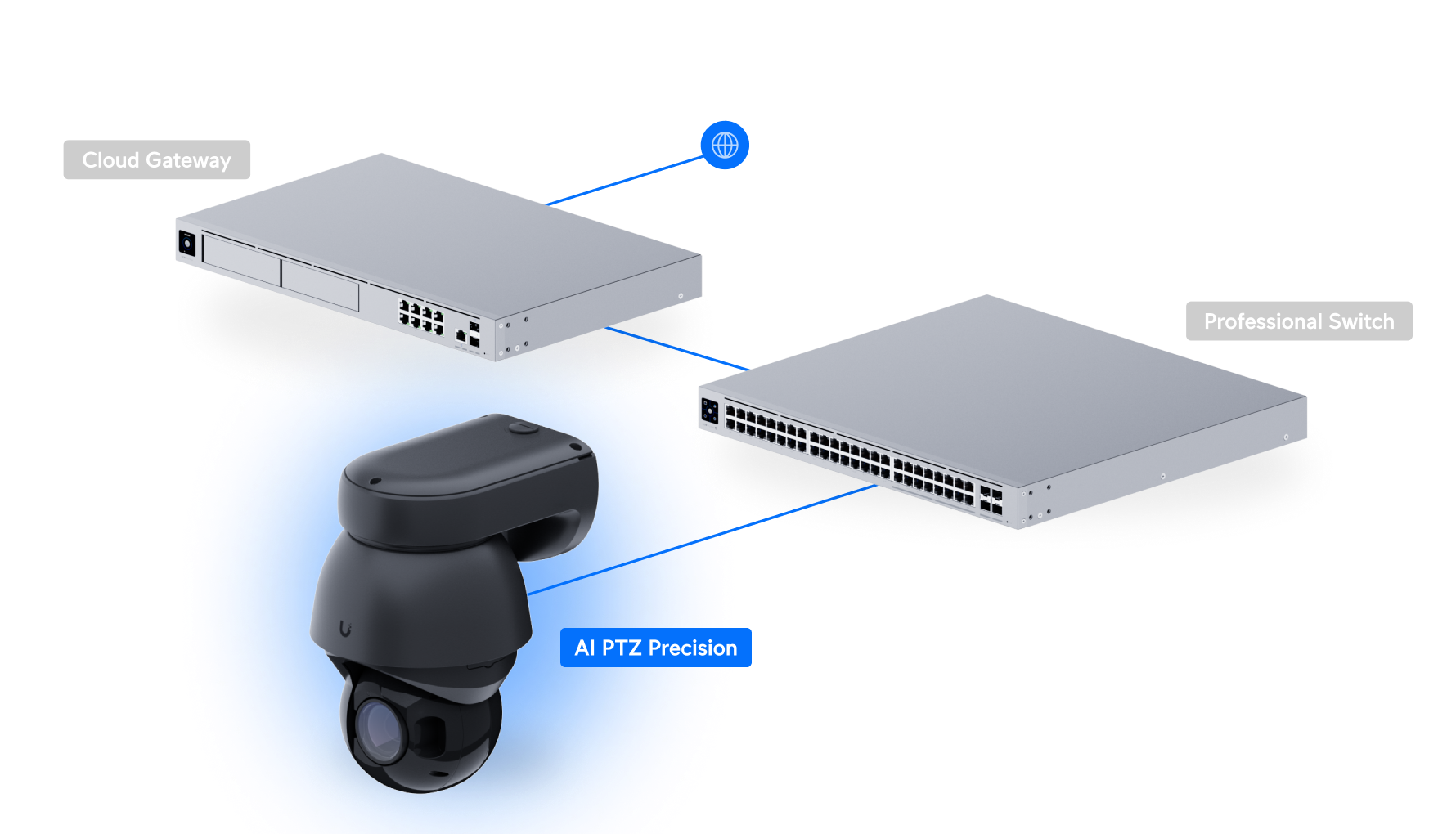 Cloud Gateway

Professional Switch

AI PTZ Precision