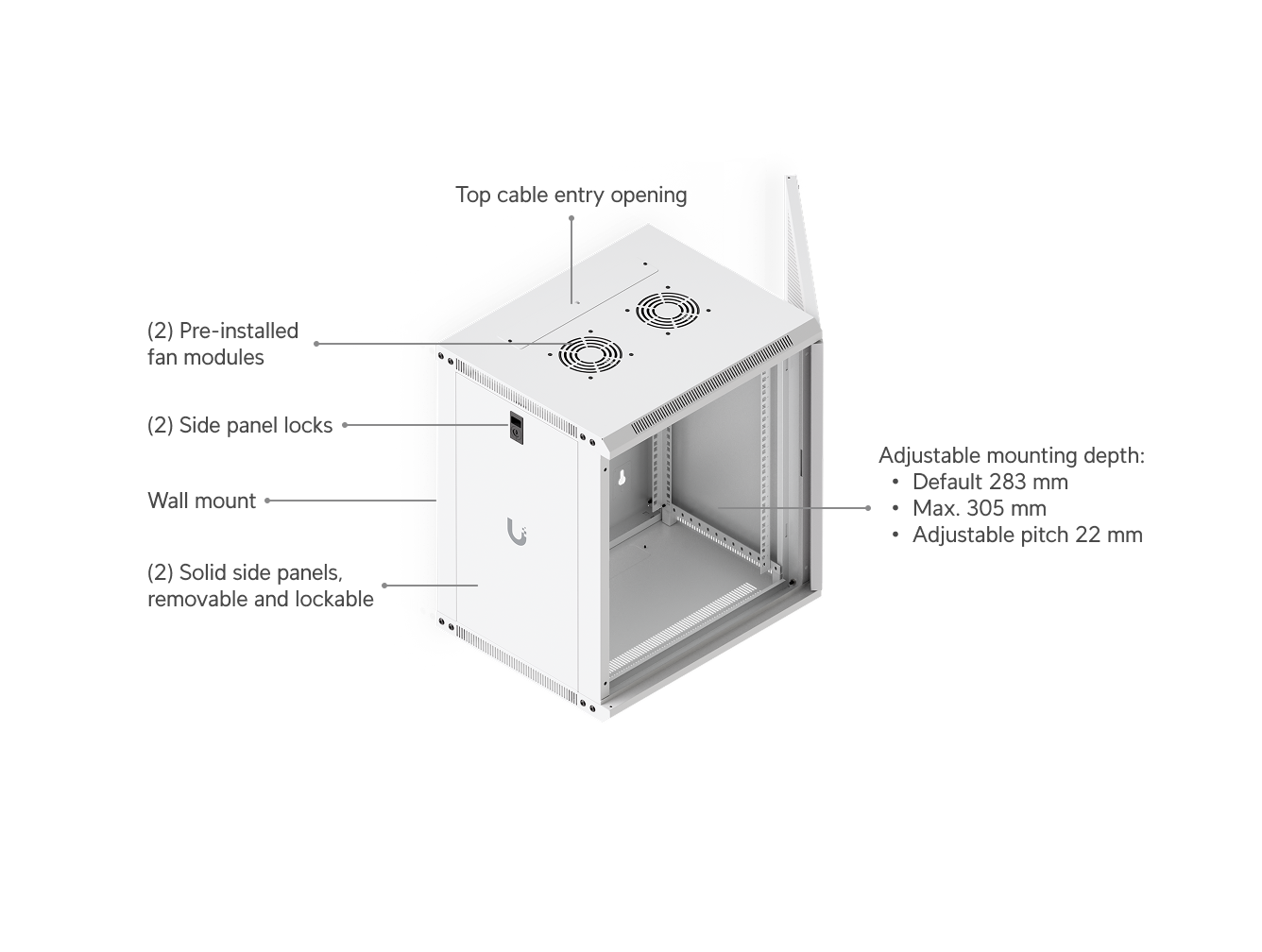 Top cable entry opening

(2) Pre-installed fan modules

(2) Side panel locks

Wall mount

(2) Solid side panels, removable and lockable

Adjustable mounting depth:
• Default 283 mm
• Max. 305 mm
• Adjustable pitch 22 mm