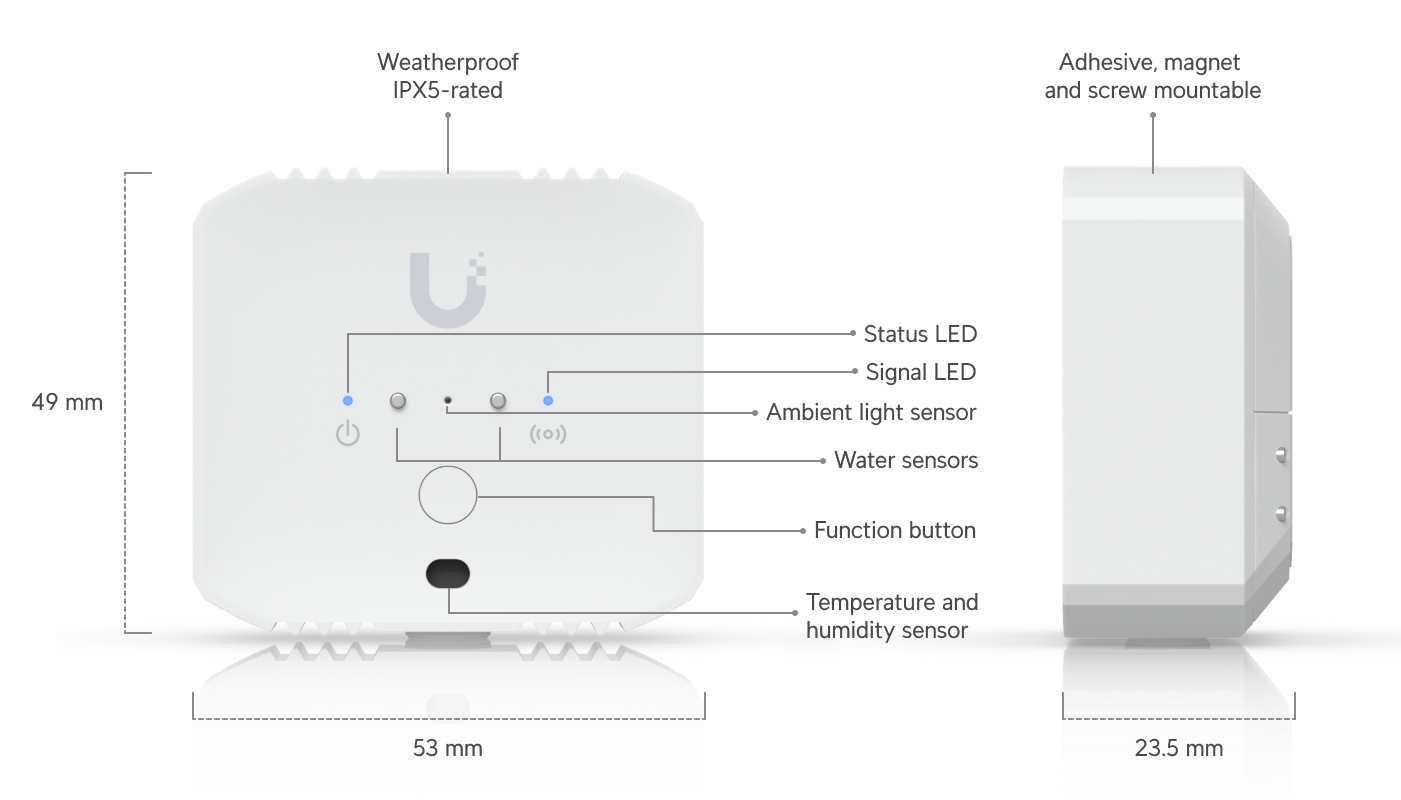 Weatherproof
IPX5-rated

Adhesive, magnet
and screw mountable

49 mm

Status LED

Signal LED

Ambient light sensor

Water sensors

Function button

Temperature and
humidity sensor

53 mm

23.5 mm